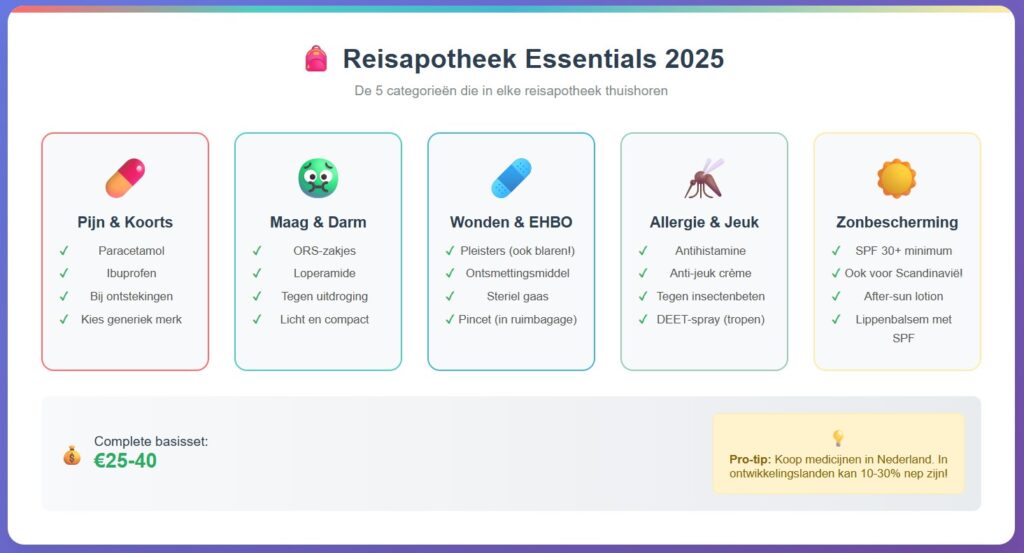 Reisapotheek Essentials 2025

De 5 categorieën die in elke reisapotheek thuishoren

Pijn & Koorts
✓ Paracetamol
✓ Ibuprofen
✓ Bij ontstekingen
✓ Kies generiek merk

Maag & Darm
✓ ORS-zakjes
✓ Loperamide
✓ Tegen uitdroging
✓ Licht en compact

Wonden & EHBO
✓ Pleisters (ook blaren!)
✓ Ontsmettingsmiddel
✓ Steriel gaas
✓ Pincet (in ruimbagage)

Allergie & Jeuk
✓ Antihistamine
✓ Anti-jeuk crème
✓ Tegen insectenbeten
✓ DEET-spray (tropen)

Zonbescherming
✓ SPF 30+ minimum
✓ Ook voor Scandinavië!
✓ After-sun lotion
✓ Lippenbalsem met SPF

Complete basisset:
€25-40

Pro-tip: Koop medicijnen in Nederland. In ontwikkelingslanden kan 10-30% nep zijn!